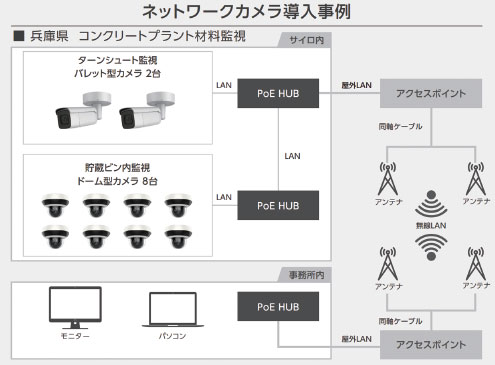 ネットワークカメラ導入事例

■ 兵庫県　コンクリートプラント材料監視

サイロ内

ターンシュート監視
バレット型カメラ 2台

LAN

PoE HUB

屋外LAN

アクセスポイント

同軸ケーブル

LAN

貯蔵ビン内監視
ドーム型カメラ 8台

LAN

PoE HUB

アンテナ

アンテナ

無線LAN

アンテナ

アンテナ

事務所内

モニター

パソコン

PoE HUB

同軸ケーブル

屋外LAN

アクセスポイント